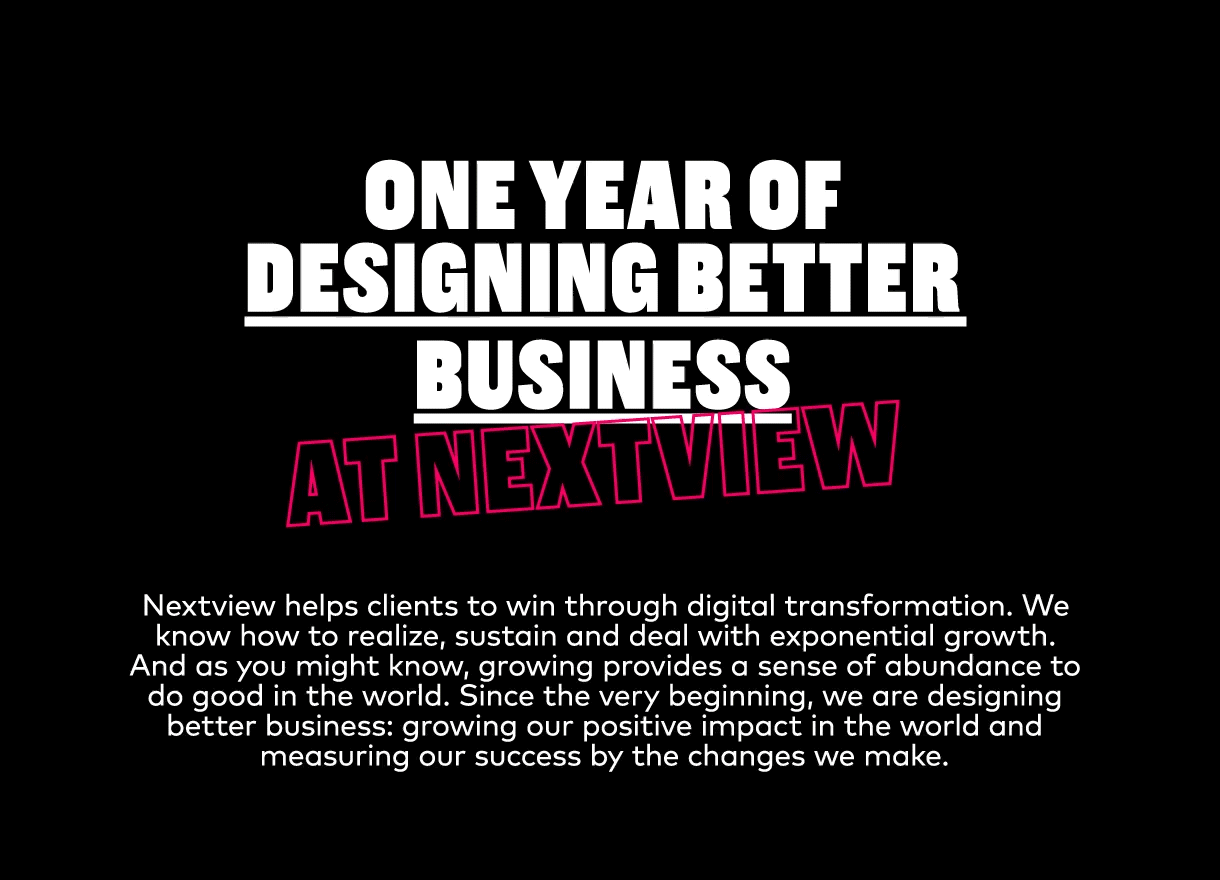 ONE YEAR OF
DESIGNING BETTER
BUSINESS
AT NEXTVIEW

Nextview helps clients to win through digital transformation. We know how to realize, sustain and deal with exponential growth. And as you might know, growing provides a sense of abundance to do good in the world. Since the very beginning, we are designing better business: growing our positive impact in the world and measuring our success by the changes we make.